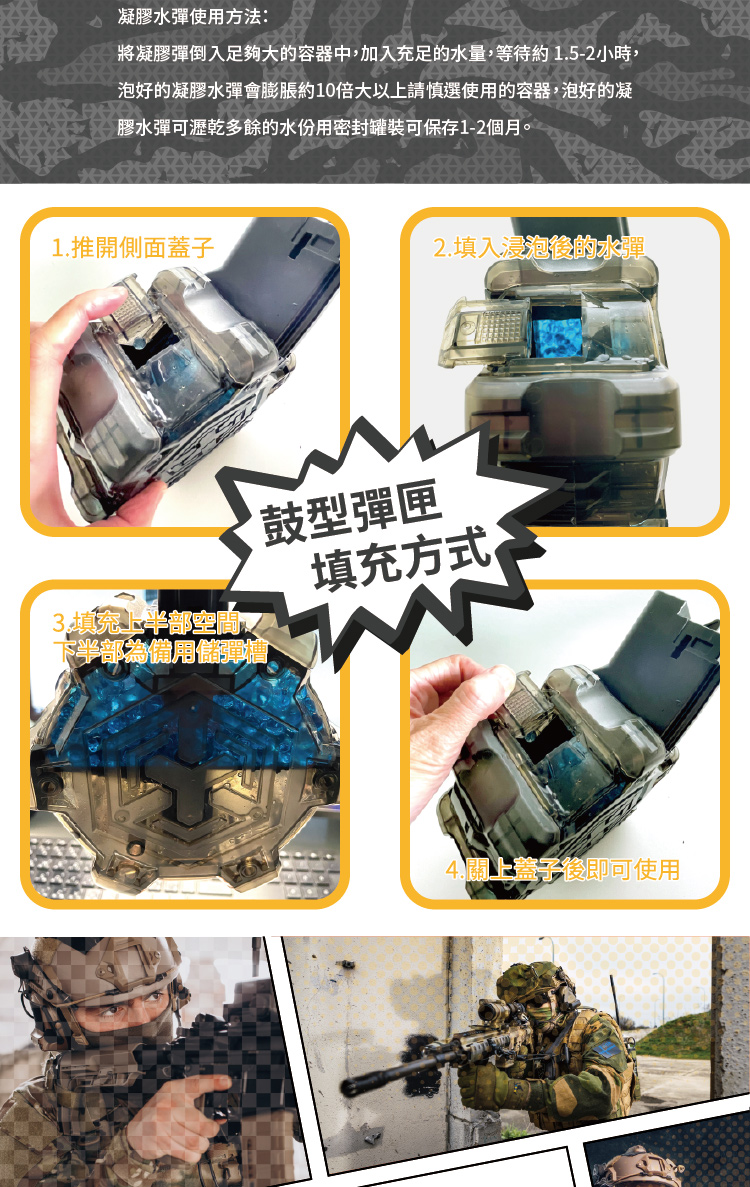 凝膠水彈使用方法：

將凝膠彈倒入足夠大的容器中，加入充足的水量，等待約 1.5-2小時，泡好的凝膠水彈會膨脹約10倍大以上請慎選使用的容器，泡好的凝膠水彈可瀝乾多餘的水份用密封罐裝可保存1-2個月。

1.推開側面蓋子

2.填入浸泡後的水彈

鼓型彈匣
填充方式

3.填充上半部空間
下半部為備用儲彈槽

4.關上蓋子後即可使用