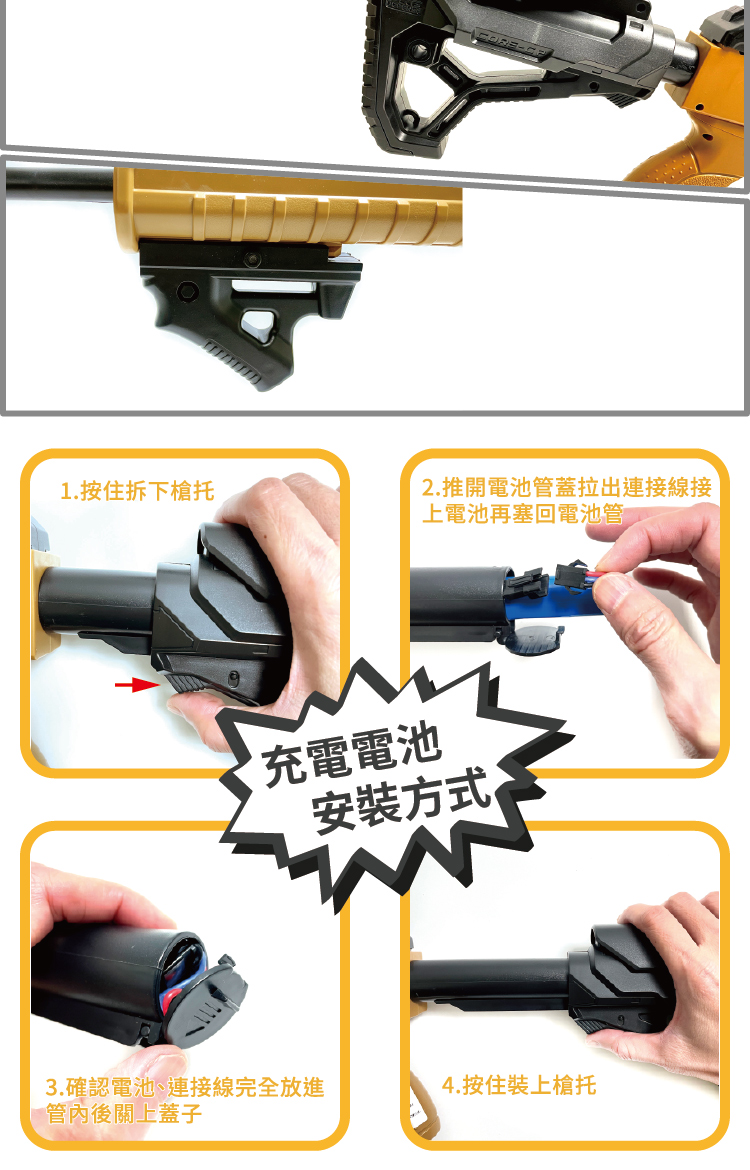 1.按住拆下槍托

2.推開電池管蓋拉出連接線接上電池再塞回電池管

充電電池
安裝方式

3.確認電池、連接線完全放進管內後關上蓋子

4.按住裝上槍托