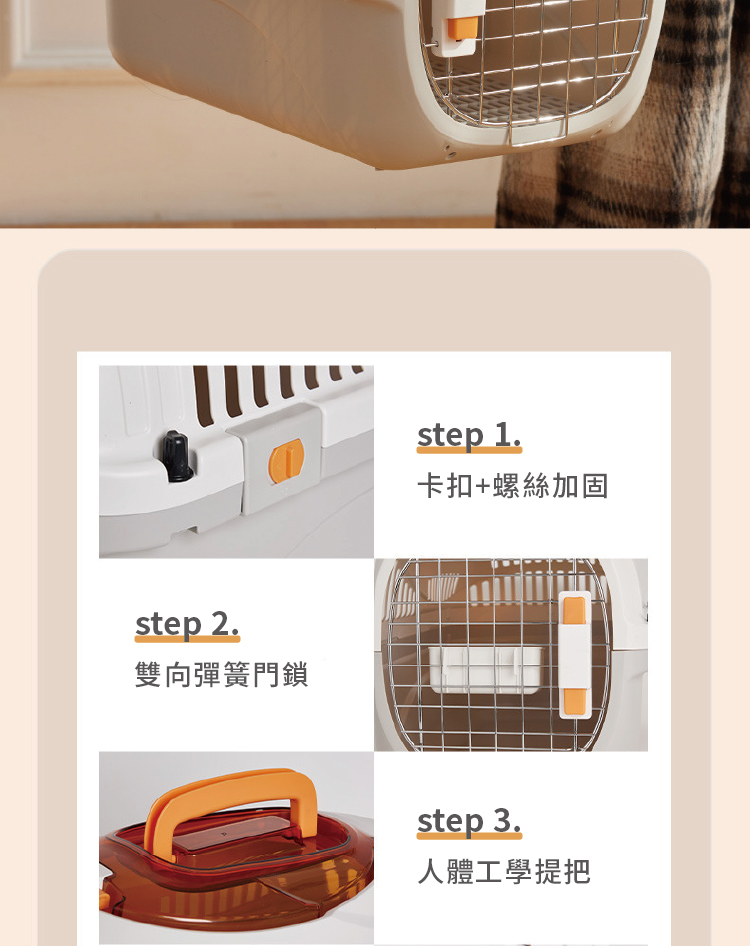 step 1.
卡扣+螺絲加固

step 2.
雙向彈簧門鎖

step 3.
人體工學提把