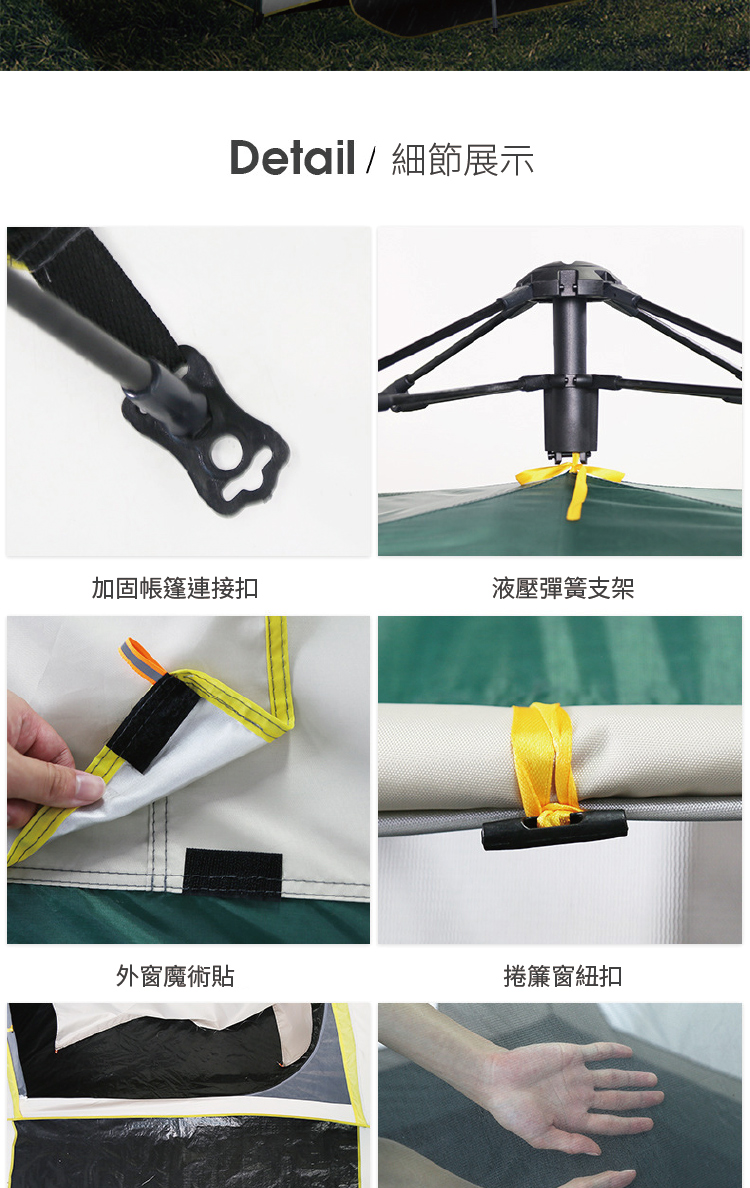 Detail / 細節展示

加固帳篷連接扣

液壓彈簧支架

外窗魔術貼

捲簾窗紐扣