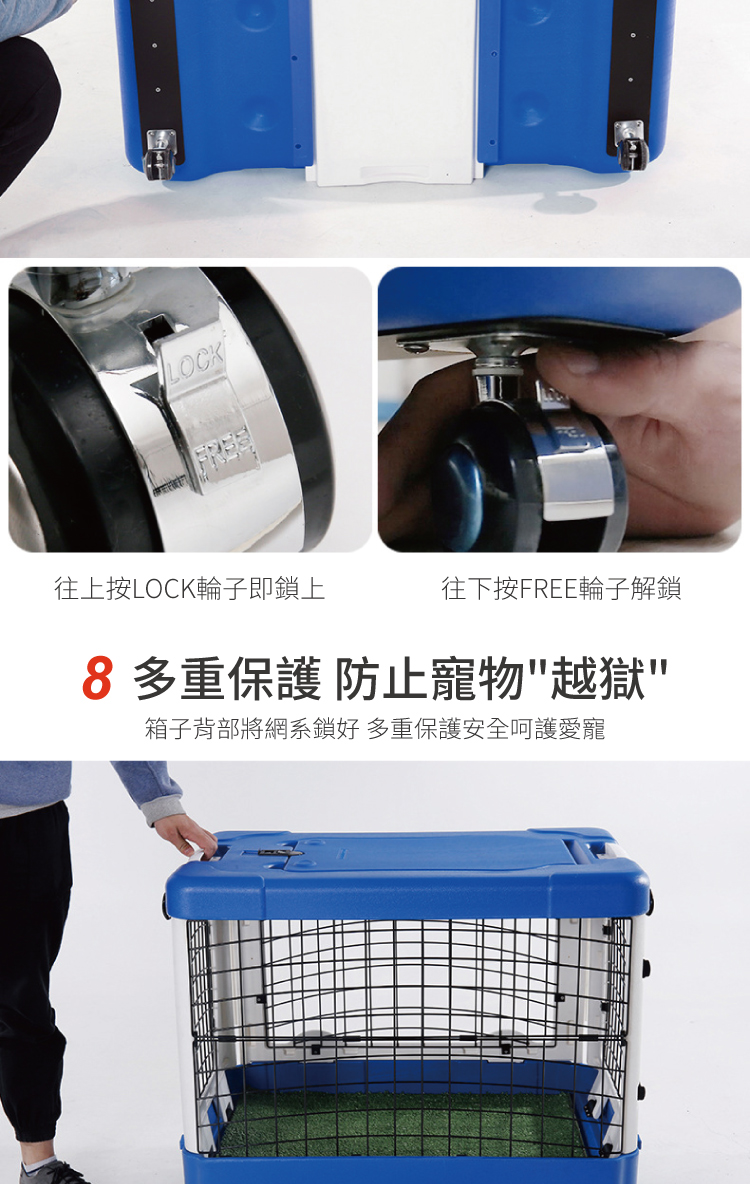 LOCK
FREE

往上按LOCK輪子即鎖上

往下按FREE輪子解鎖

8 多重保護 防止寵物"越獄"

箱子背部將網系鎖好 多重保護安全呵護愛寵