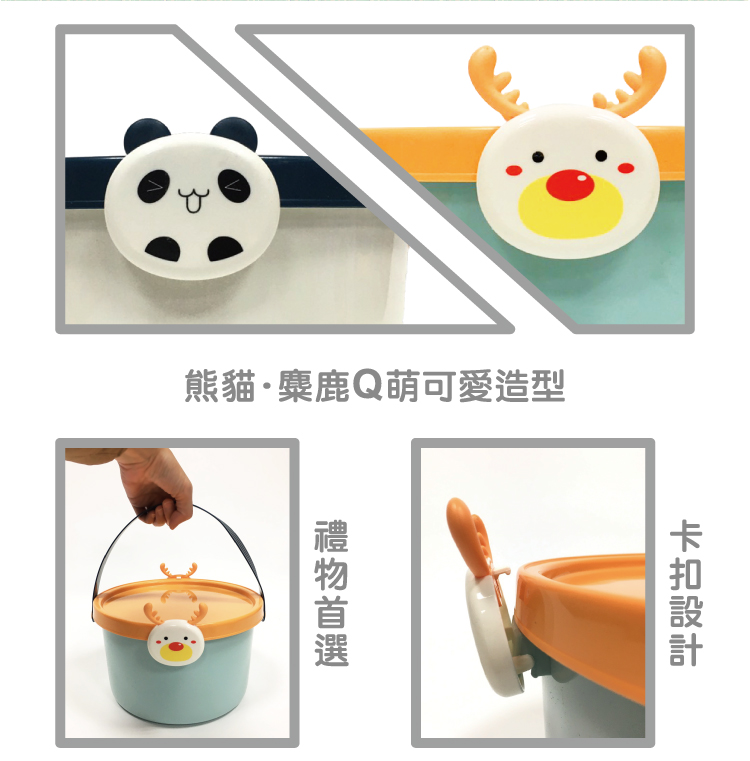 熊貓·麋鹿Q萌可愛造型

禮物首選

卡扣設計