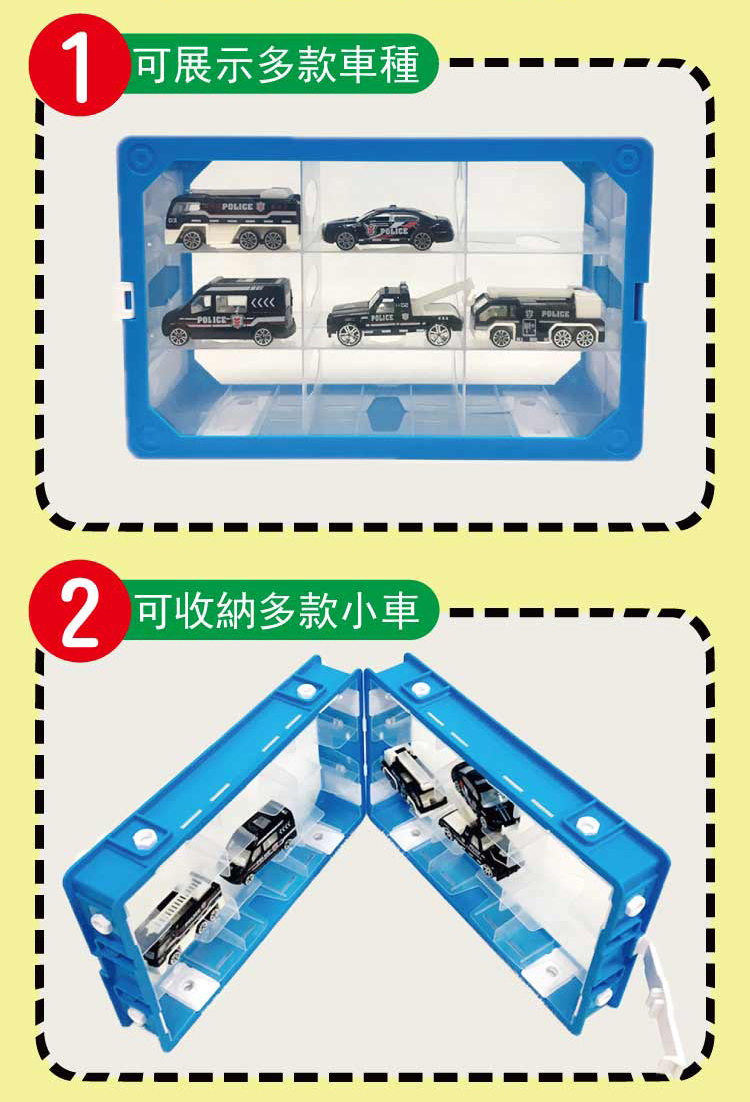 1 可展示多款車種

POLICE

POLICE

POLICE

POLICE

POLICE

2 可收納多款小車